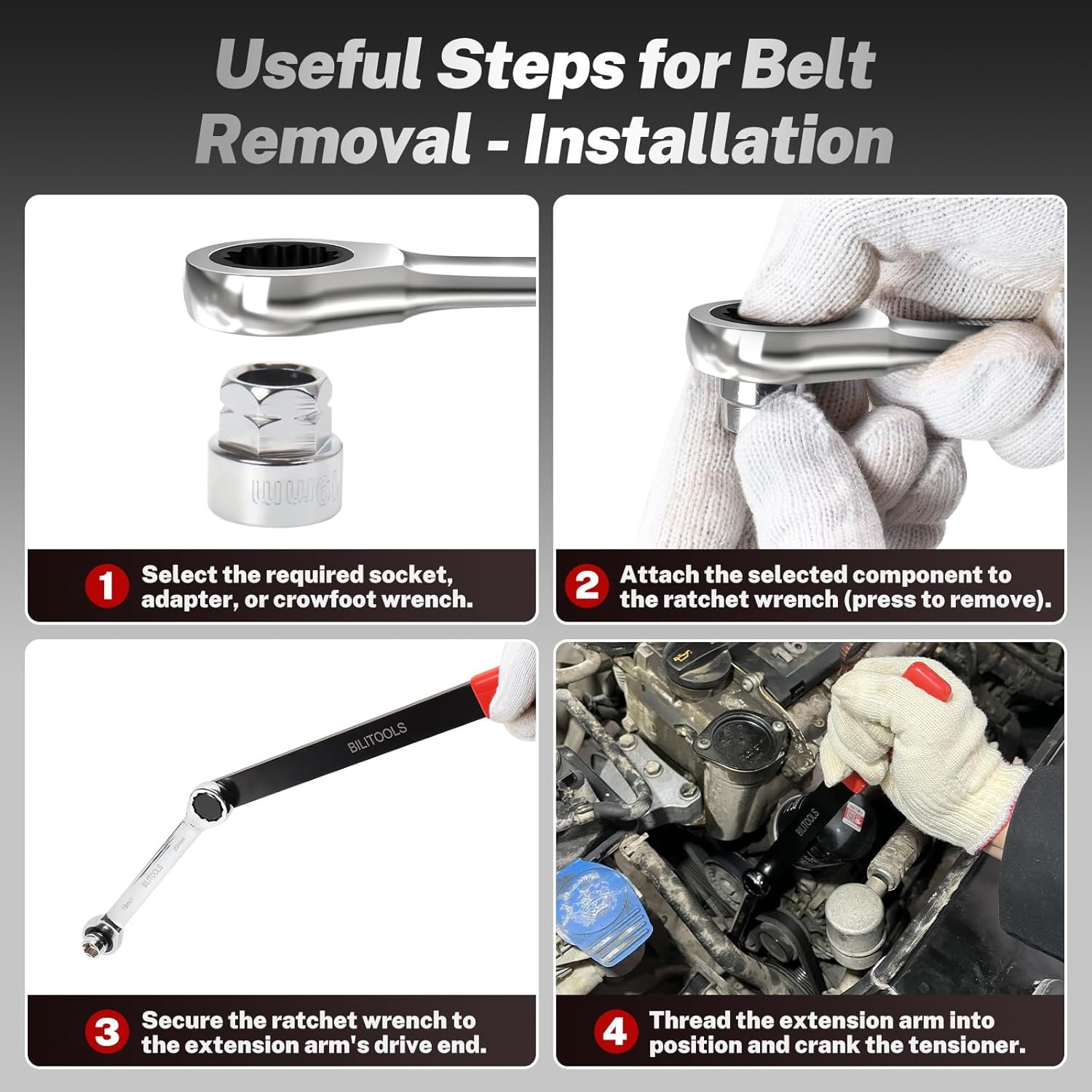 Useful Steps for Belt Removal - Installation

19mm

1 Select the required socket, adapter, or crowfoot wrench.

2 Attach the selected component to the ratchet wrench (press to remove).

BILITOOLS

BILITOOLS

3 Secure the ratchet wrench to the extension arm's drive end.

BILITOOLS

4 Thread the extension arm into position and crank the tensioner.