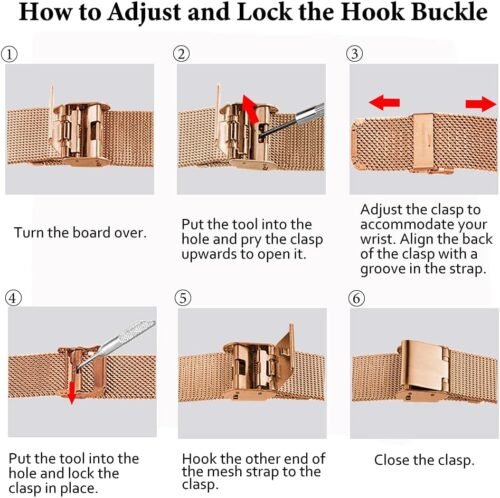 How to Adjust and Lock the Hook Buckle

①

Turn the board over.

②

Put the tool into the hole and pry the clasp upwards to open it.

③

Adjust the clasp to accommodate your wrist. Align the back of the clasp with a groove in the strap.

④

Put the tool into the hole and lock the clasp in place.

⑤

Hook the other end of the mesh strap to the clasp.

⑥

Close the clasp.