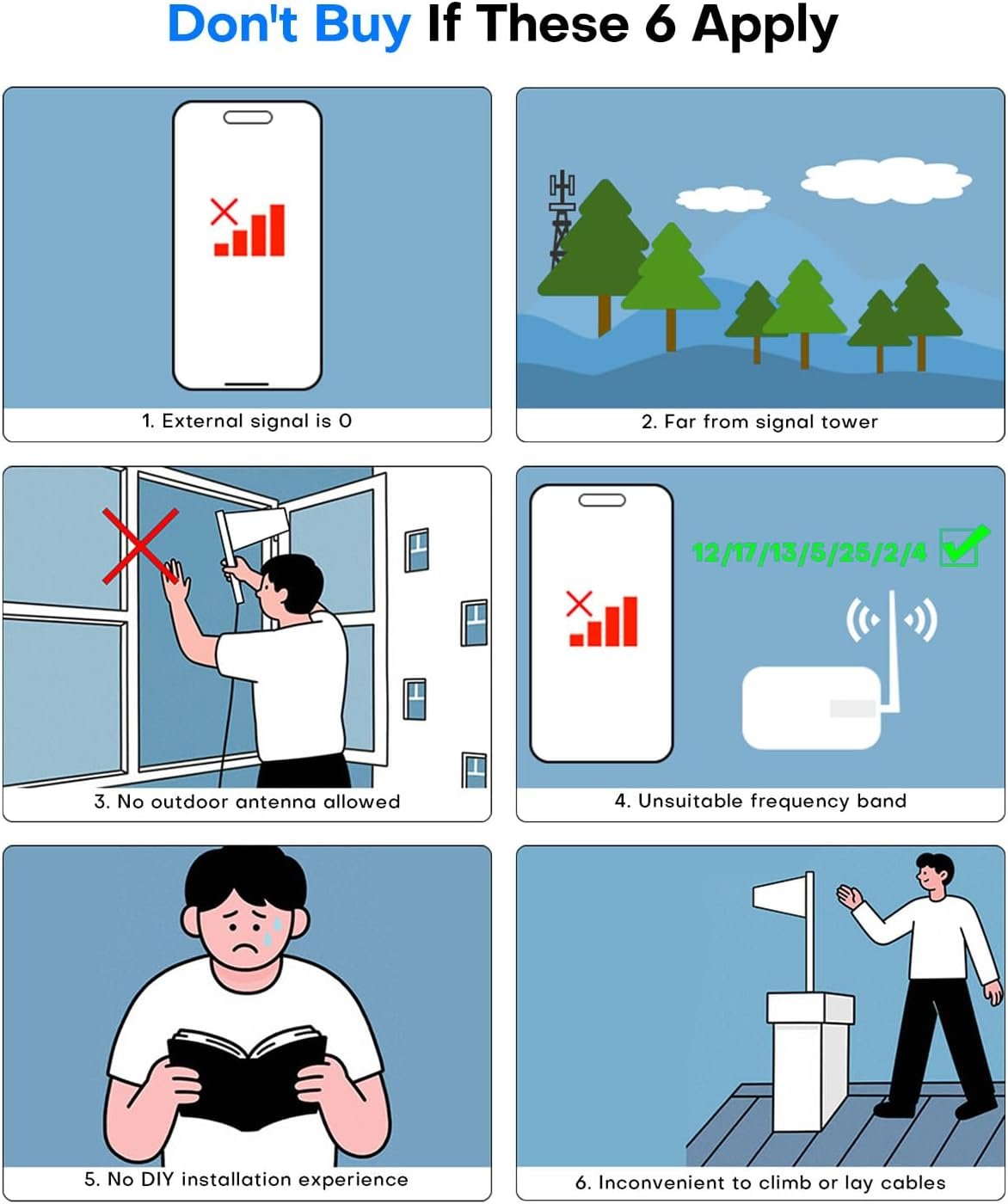 Don't Buy If These 6 Apply

1. External signal is 0

2. Far from signal tower

3. No outdoor antenna allowed

12/17/13/5/25/2/4

4. Unsuitable frequency band

5. No DIY installation experience

6. Inconvenient to climb or lay cables