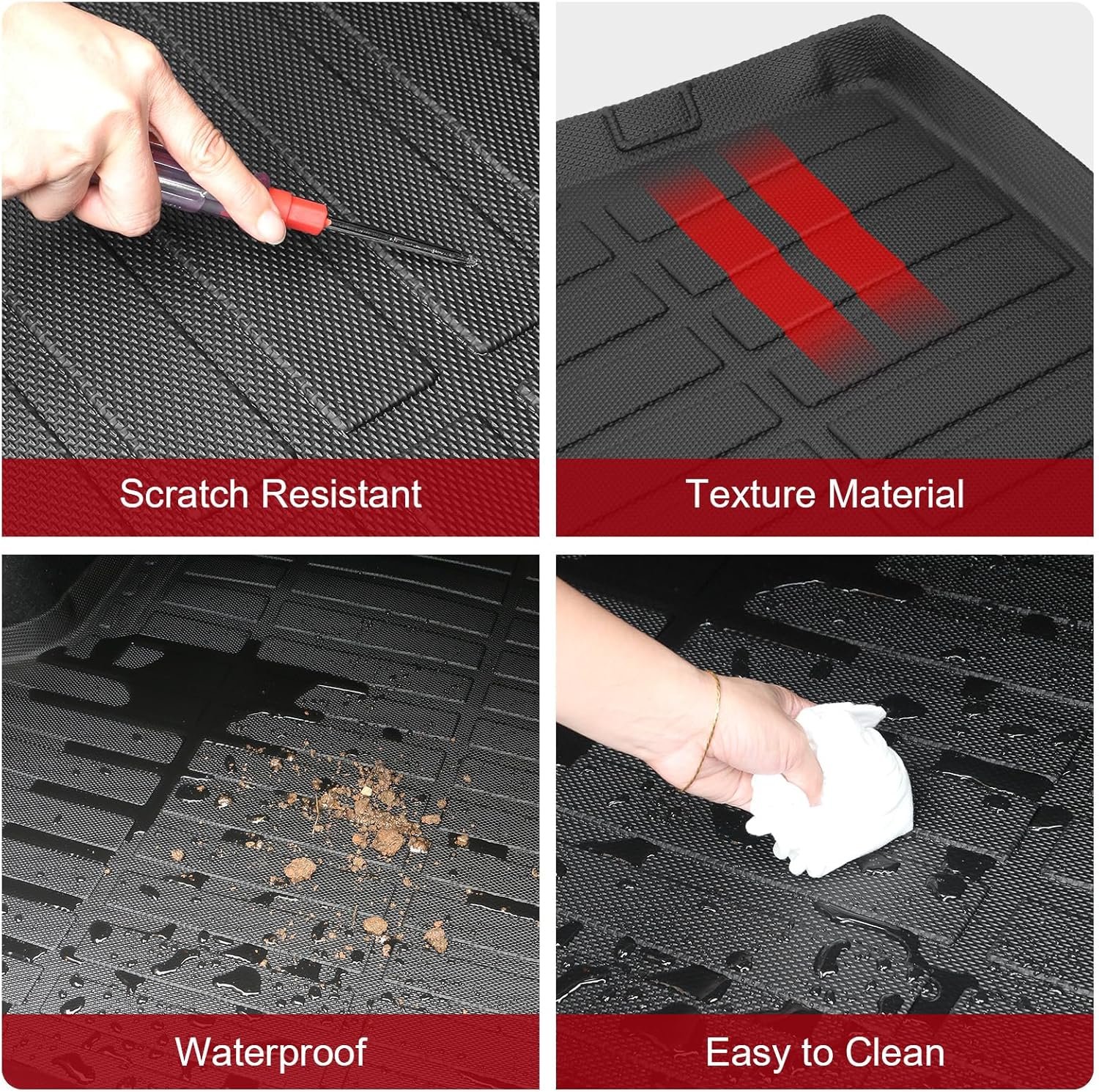 Scratch Resistant

Texture Material

Waterproof

Easy to Clean