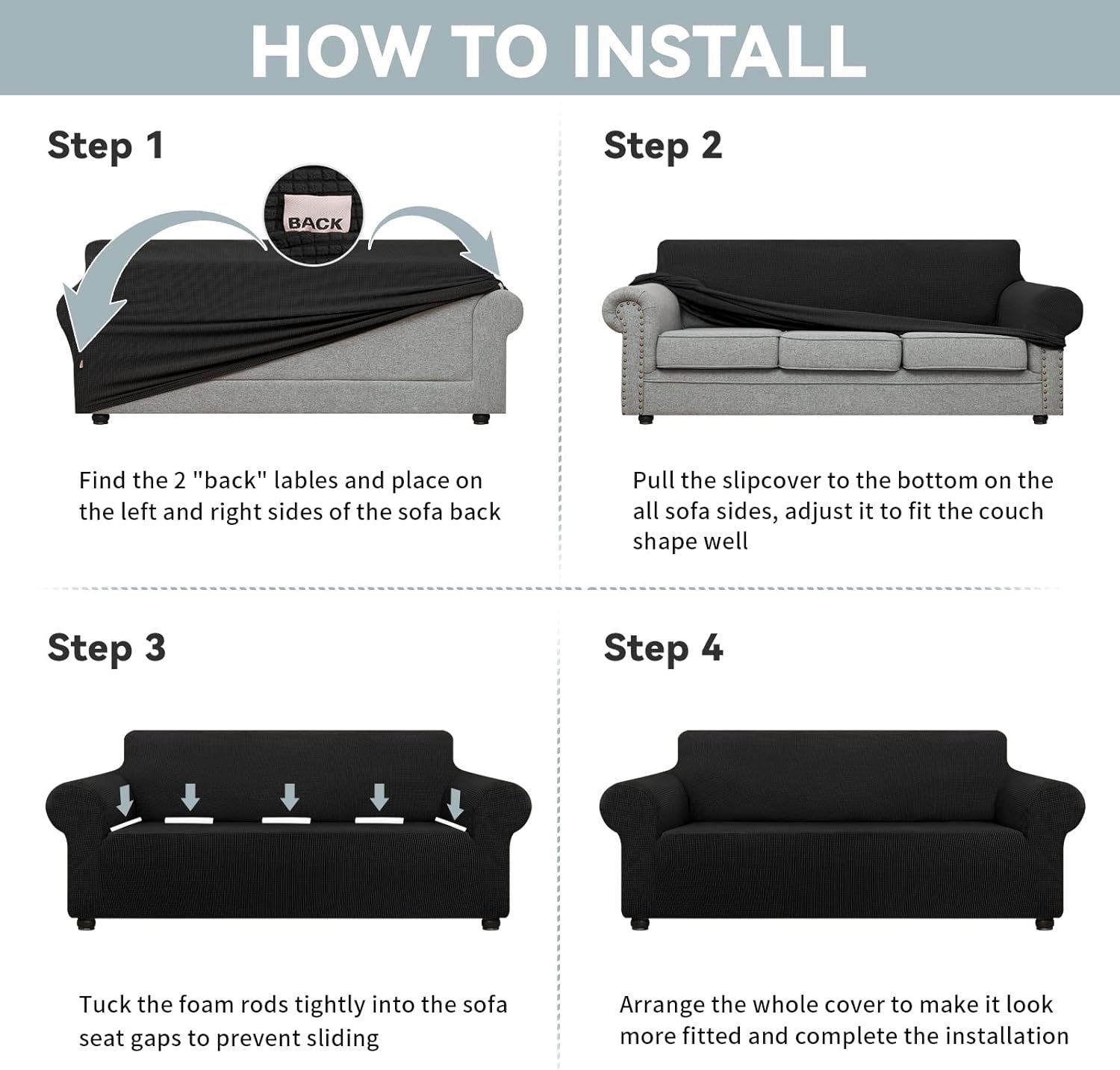 HOW TO INSTALL

Step 1

BACK

Find the 2 "back" lables and place on the left and right sides of the sofa back

Step 2

Pull the slipcover to the bottom on the all sofa sides, adjust it to fit the couch shape well

Step 3

Tuck the foam rods tightly into the sofa seat gaps to prevent sliding

Step 4

Arrange the whole cover to make it look more fitted and complete the installation